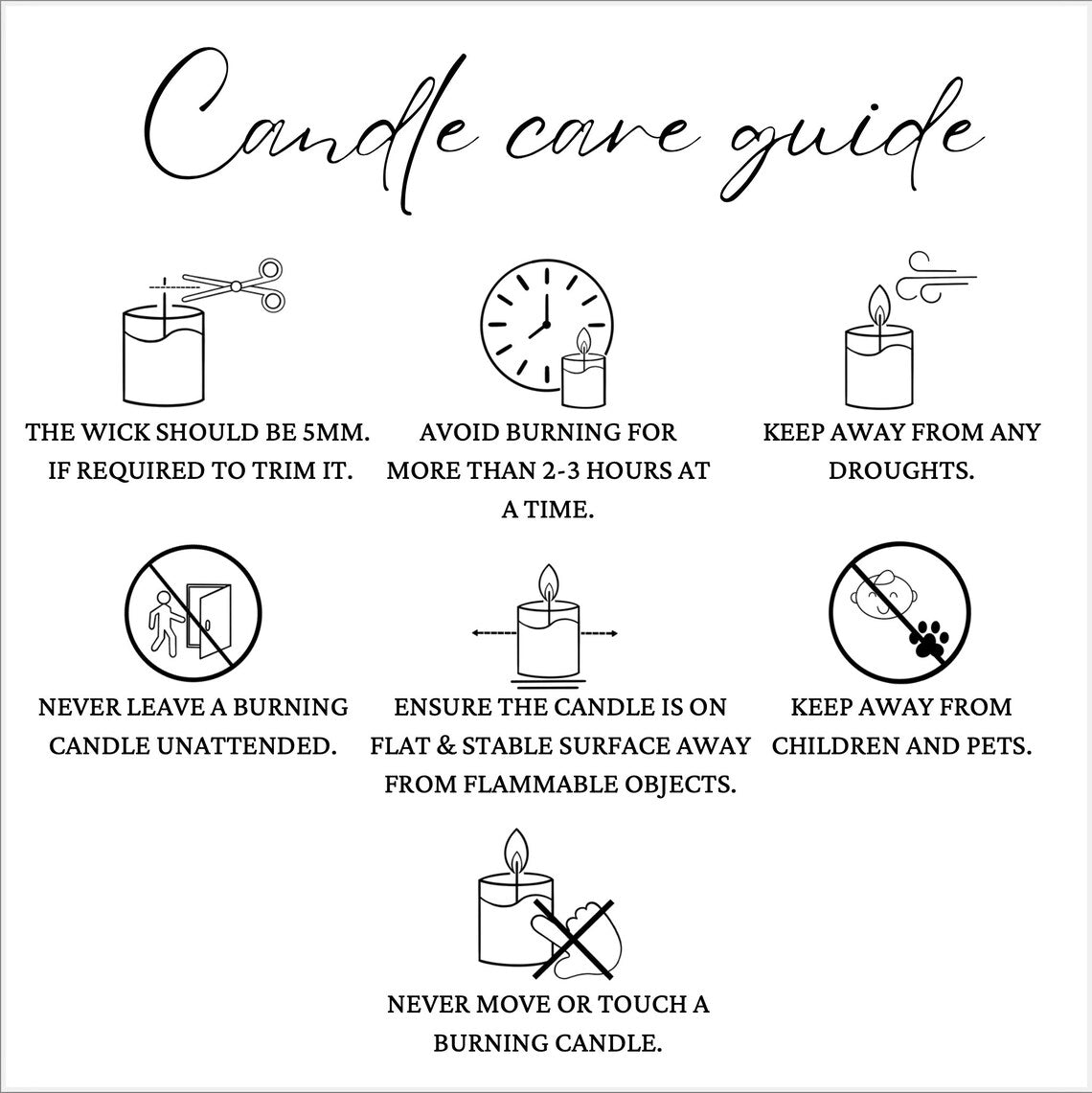 Candle care guide

THE WICK SHOULD BE 5MM. IF REQUIRED TO TRIM IT.

AVOID BURNING FOR MORE THAN 2-3 HOURS AT A TIME.

KEEP AWAY FROM ANY DROUGHTS.

NEVER LEAVE A BURNING CANDLE UNATTENDED.

ENSURE THE CANDLE IS ON FLAT & STABLE SURFACE AWAY FROM FLAMMABLE OBJECTS.

KEEP AWAY FROM CHILDREN AND PETS.

NEVER MOVE OR TOUCH A BURNING CANDLE.